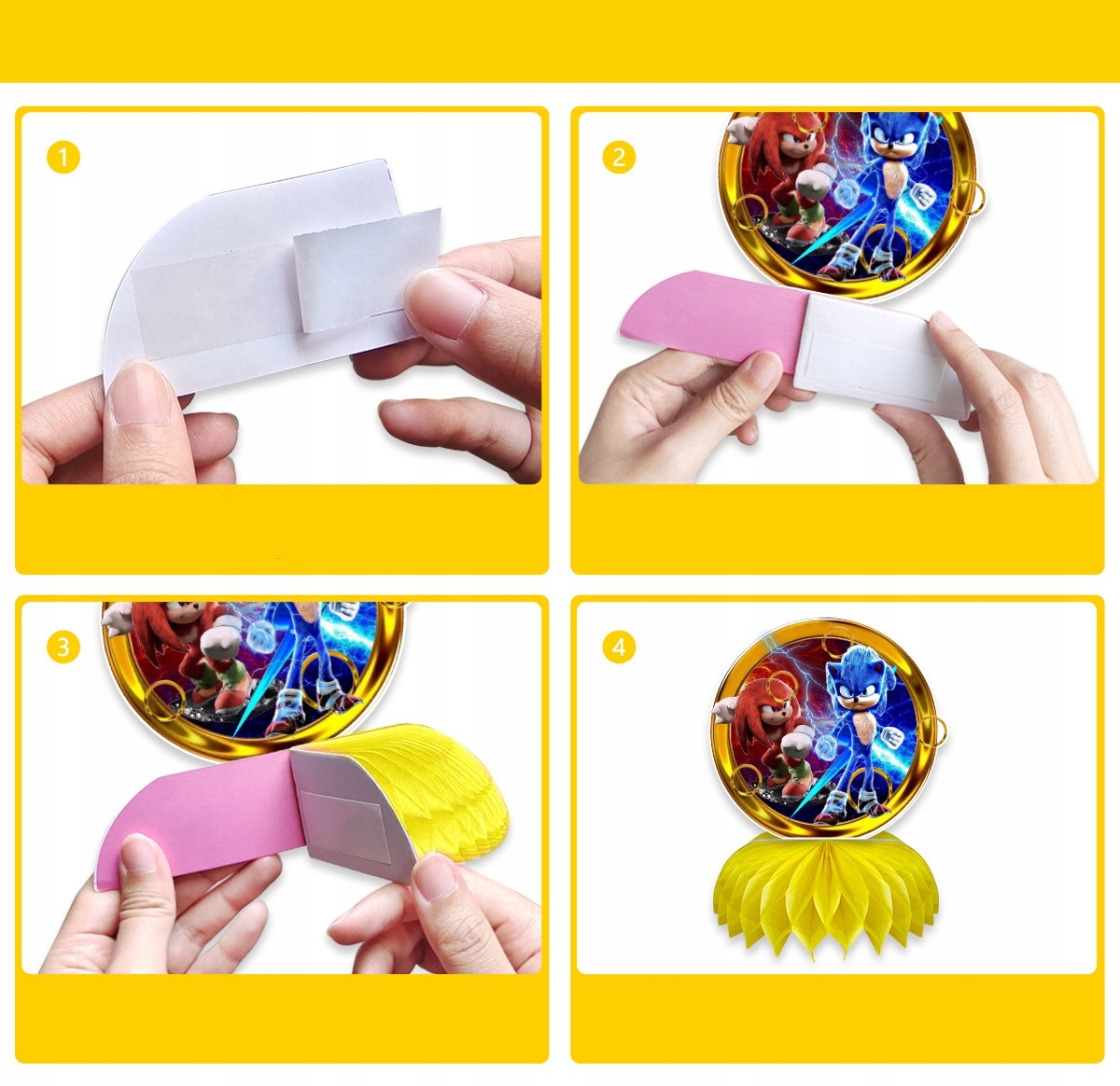 1

2

3

4