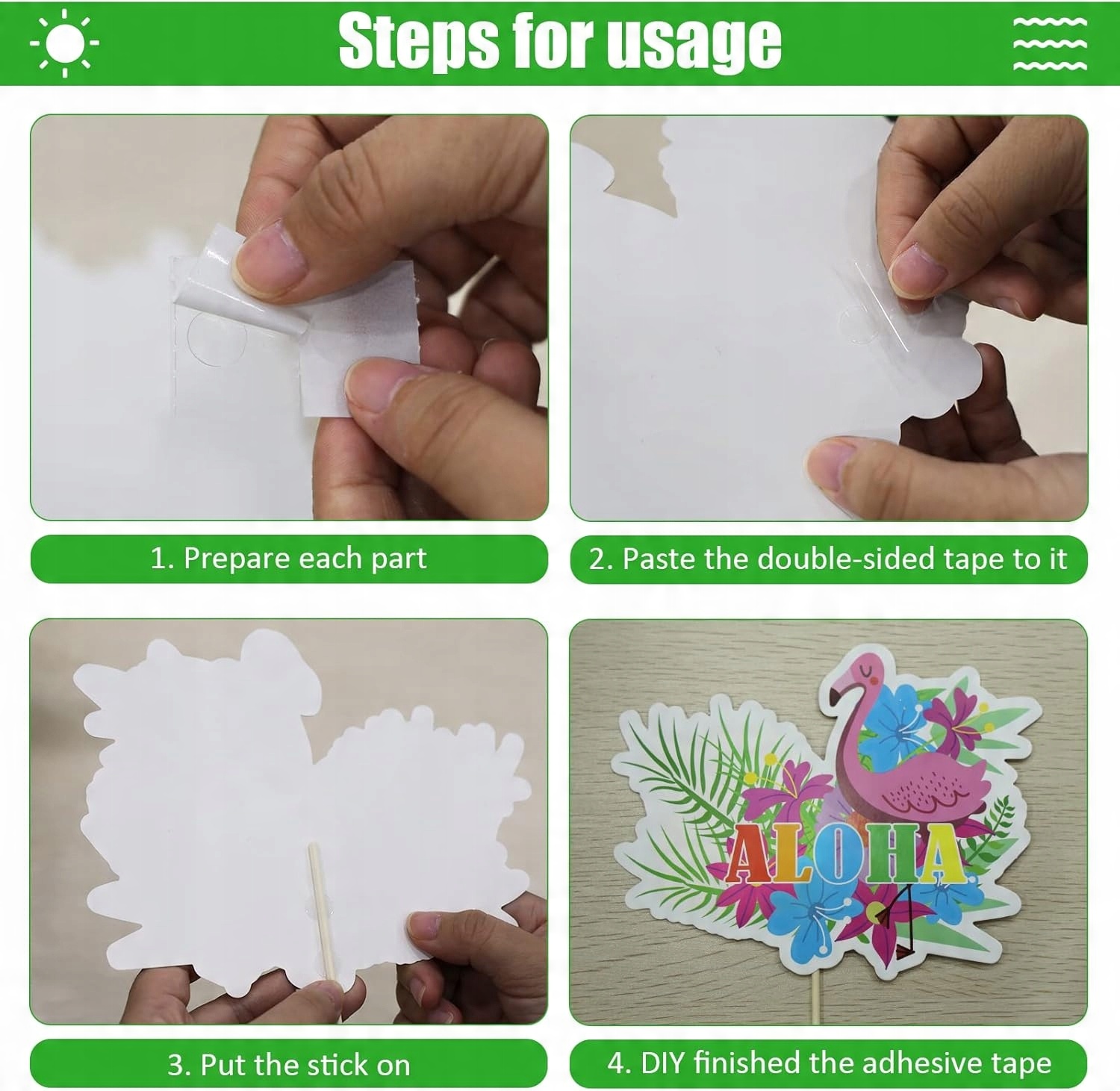 Steps for usage

1. Prepare each part

2. Paste the double-sided tape to it

3. Put the stick on

ALOHA

4. DIY finished the adhesive tape