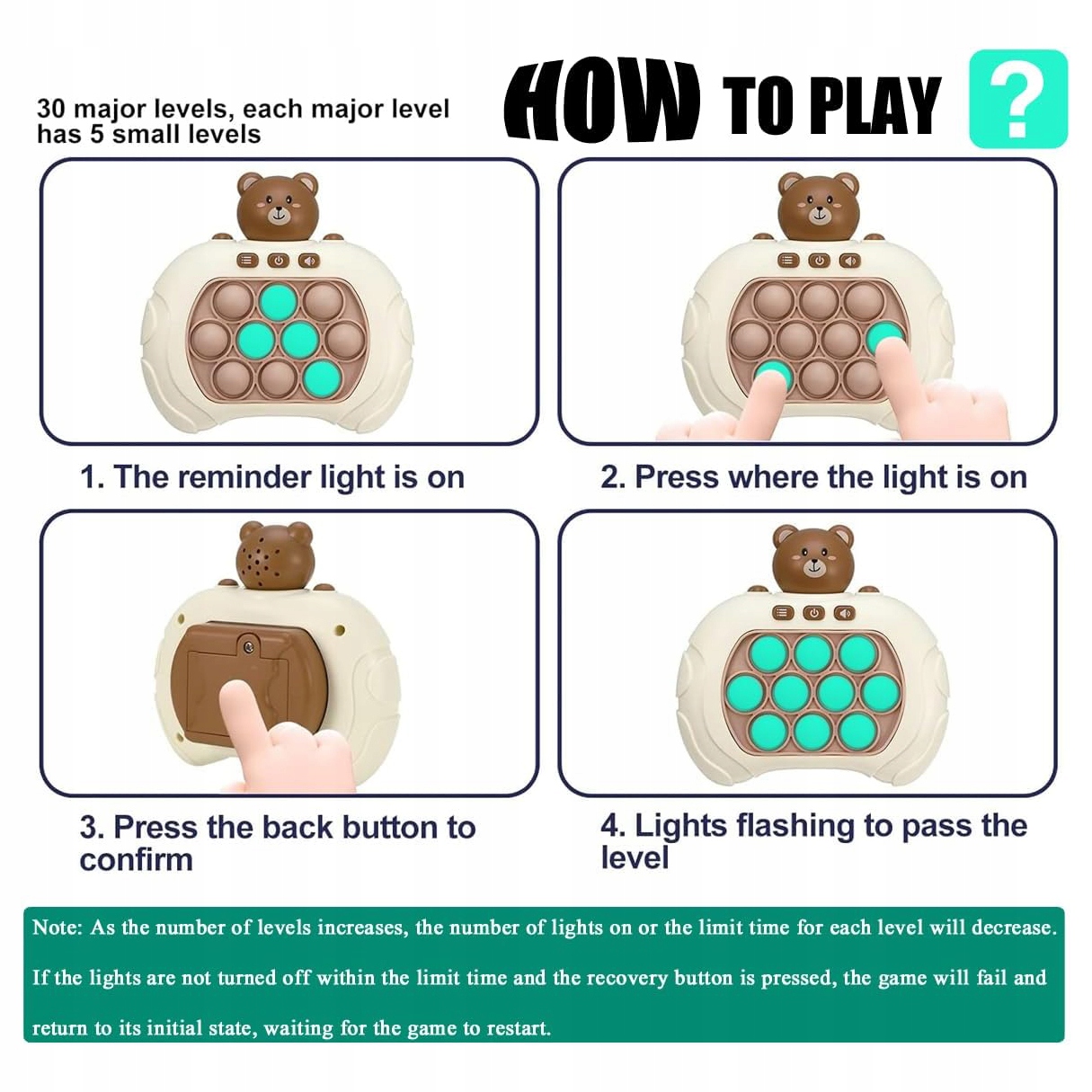 30 major levels, each major level has 5 small levels

HOW TO PLAY ?

1. The reminder light is on

2. Press where the light is on

3. Press the back button to confirm

4. Lights flashing to pass the level

Note: As the number of levels increases, the number of lights on or the limit time for each level will decrease. If the lights are not turned off within the limit time and the recovery button is pressed, the game will fail and return to its initial state, waiting for the game to restart.