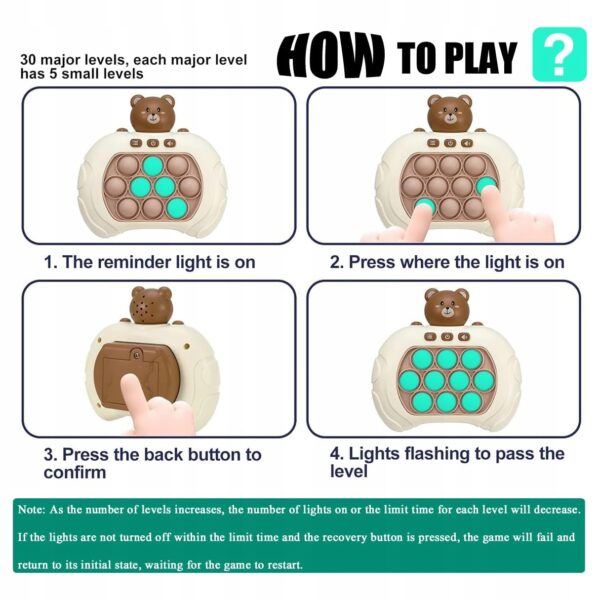 30 major levels, each major level has 5 small levels

HOW TO PLAY ?

1. The reminder light is on

2. Press where the light is on

3. Press the back button to confirm

4. Lights flashing to pass the level

Note: As the number of levels increases, the number of lights on or the limit time for each level will decrease. If the lights are not turned off within the limit time and the recovery button is pressed, the game will fail and return to its initial state, waiting for the game to restart.